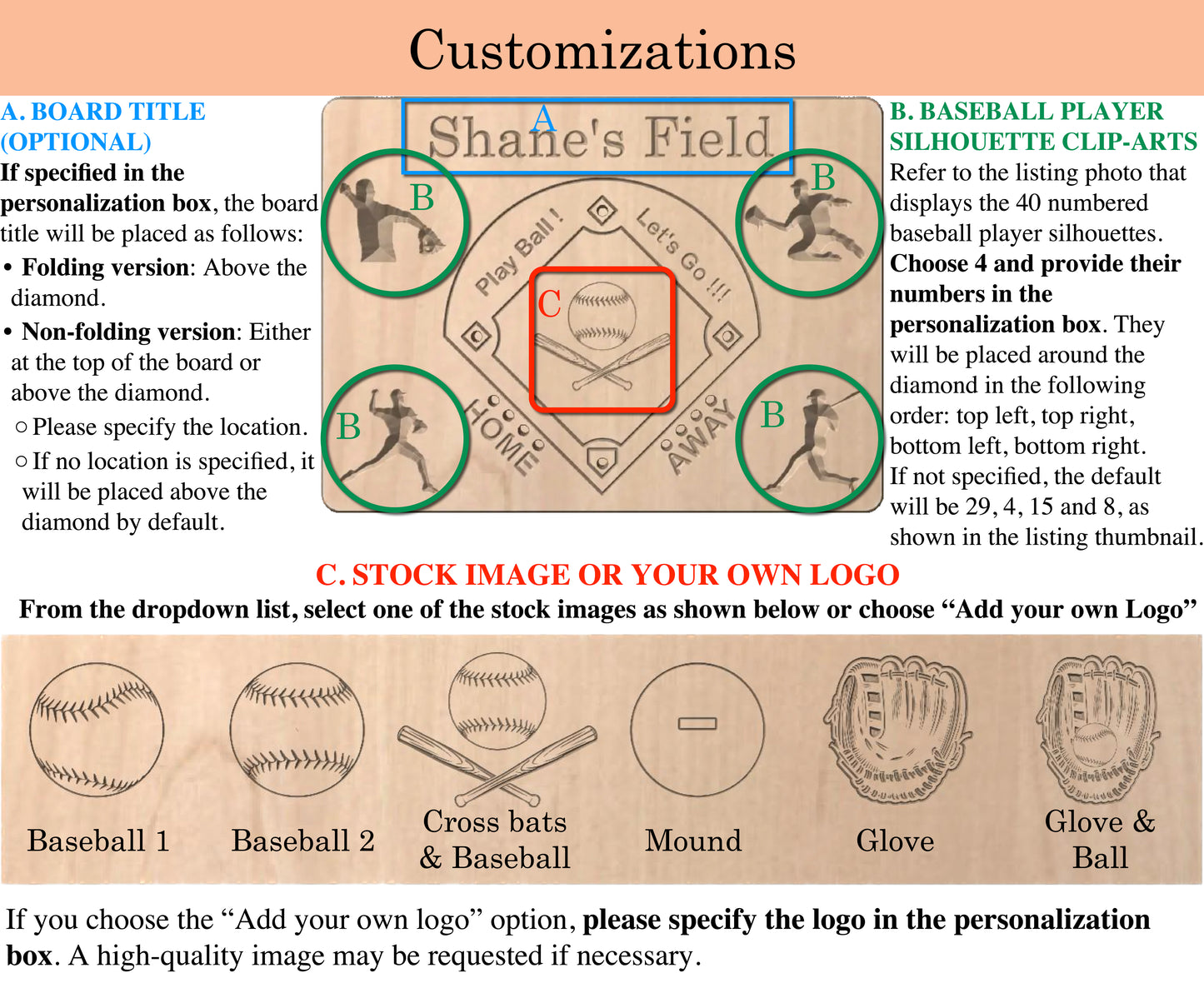 Customizations

A. BOARD TITLE (OPTIONAL)

If specified in the personalization box, the board title will be placed as follows:

• Folding version: Above the diamond.

• Non-folding version: Either at the top of the board or above the diamond.

○ Please specify the location.

○ If no location is specified, it will be placed above the diamond by default.

A

Shane's Field

B

B

Play Ball !

Let's Go !!!

C

HOME

AWAY

B

B

B. BASEBALL PLAYER SILHOUETTE CLIP-ARTS

Refer to the listing photo that displays the 40 numbered baseball player silhouettes. Choose 4 and provide their numbers in the personalization box. They will be placed around the diamond in the following order: top left, top right, bottom left, bottom right. If not specified, the default will be 29, 4, 15 and 8, as shown in the listing thumbnail.

C. STOCK IMAGE OR YOUR OWN LOGO

From the dropdown list, select one of the stock images as shown below or choose “Add your own Logo”

Baseball 1

Baseball 2

Cross bats & Baseball

Mound

Glove

Glove & Ball

If you choose the “Add your own logo” option, please specify the logo in the personalization box. A high-quality image may be requested if necessary.